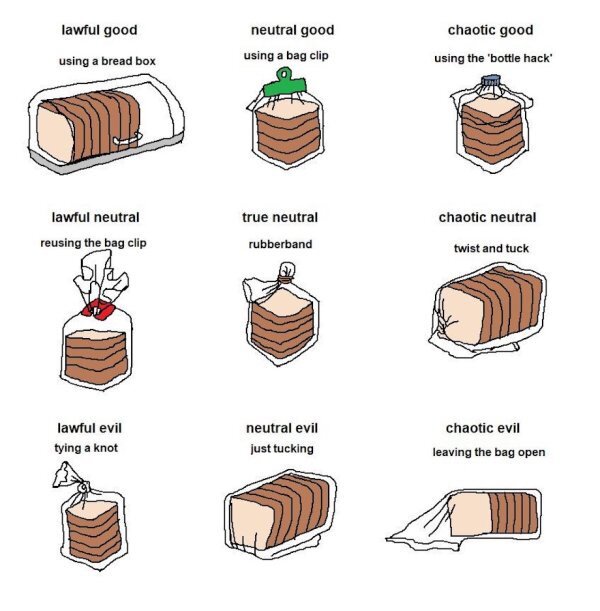 lawful good
using a bread box

neutral good
using a bag clip

chaotic good
using the 'bottle hack'

lawful neutral
reusing the bag clip

true neutral
rubberband

chaotic neutral
twist and tuck

lawful evil
tying a knot

neutral evil
just tucking

chaotic evil
leaving the bag open